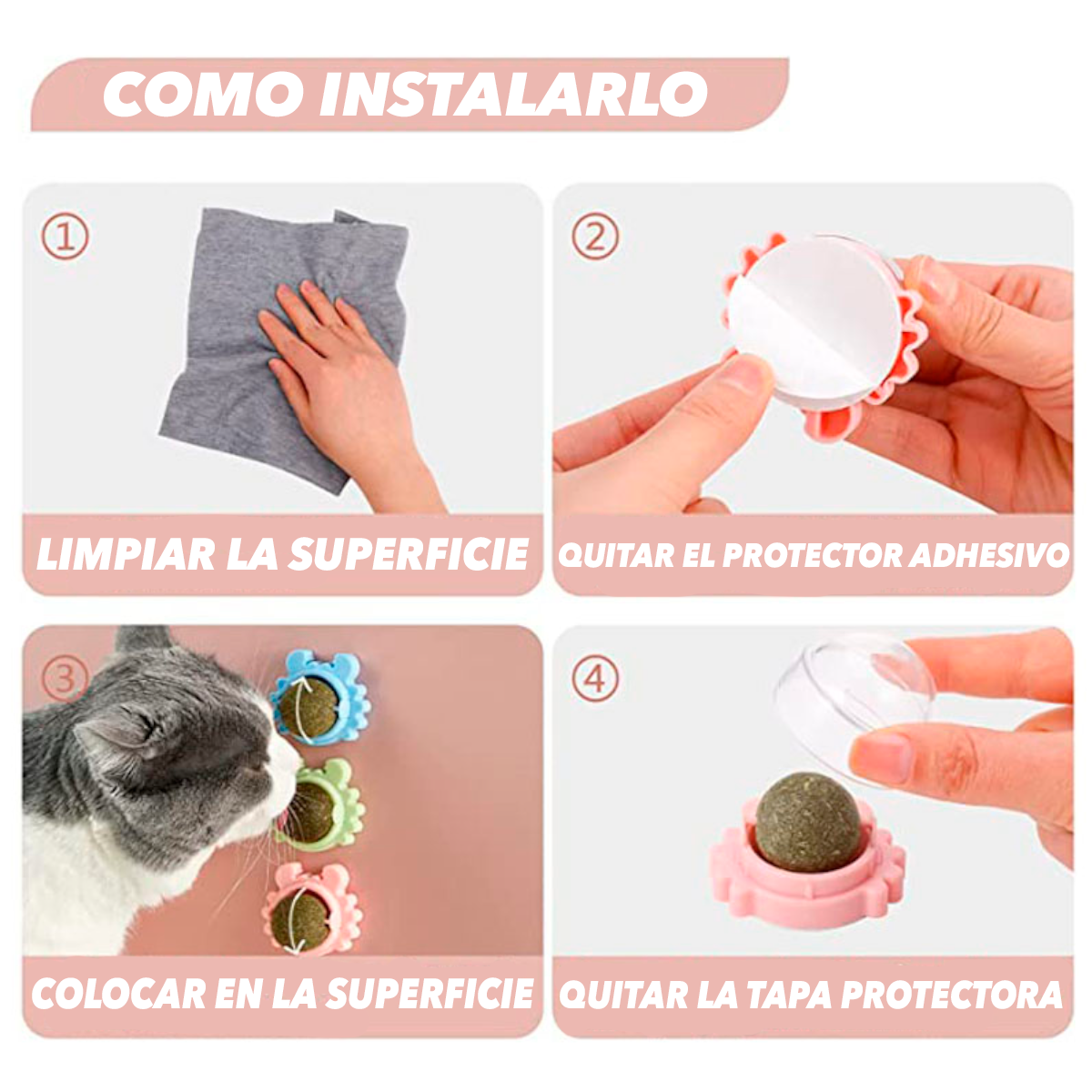 COMO INSTALARLO

①

LIMPIAR LA SUPERFICIE

②

QUITAR EL PROTECTOR ADHESIVO

③

COLOCAR EN LA SUPERFICIE

④

QUITAR LA TAPA PROTECTORA